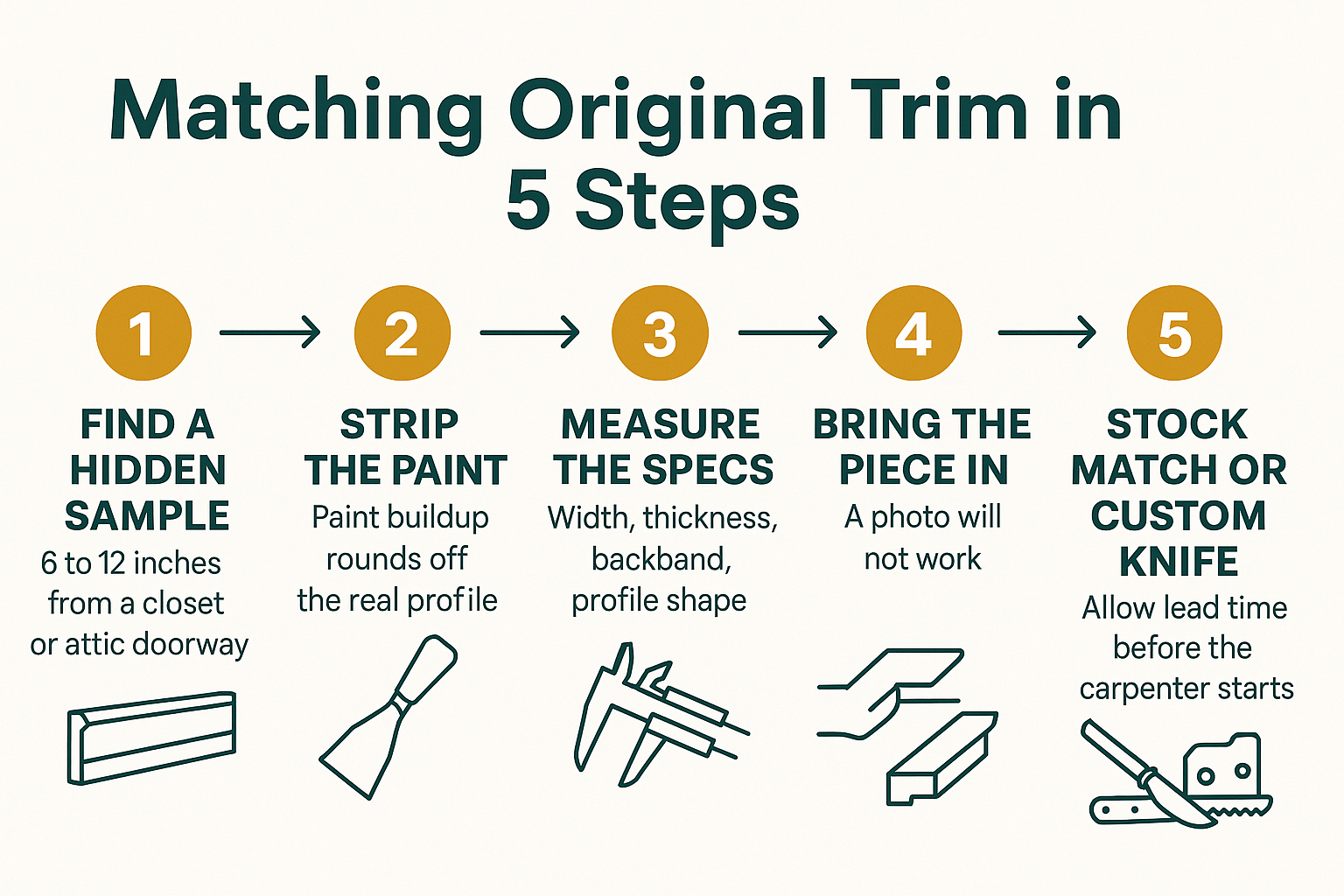 Matching Original Trim in 5 Steps

1

FIND A HIDDEN SAMPLE
6 to 12 inches from a closet or attic doorway

2

STRIP THE PAINT
Paint buildup rounds off the real profile

3

MEASURE THE SPECS
Width, thickness, backband, profile shape

4

BRING THE PIECE IN
A photo will not work

5

STOCK MATCH OR CUSTOM KNIFE
Allow lead time before the carpenter starts